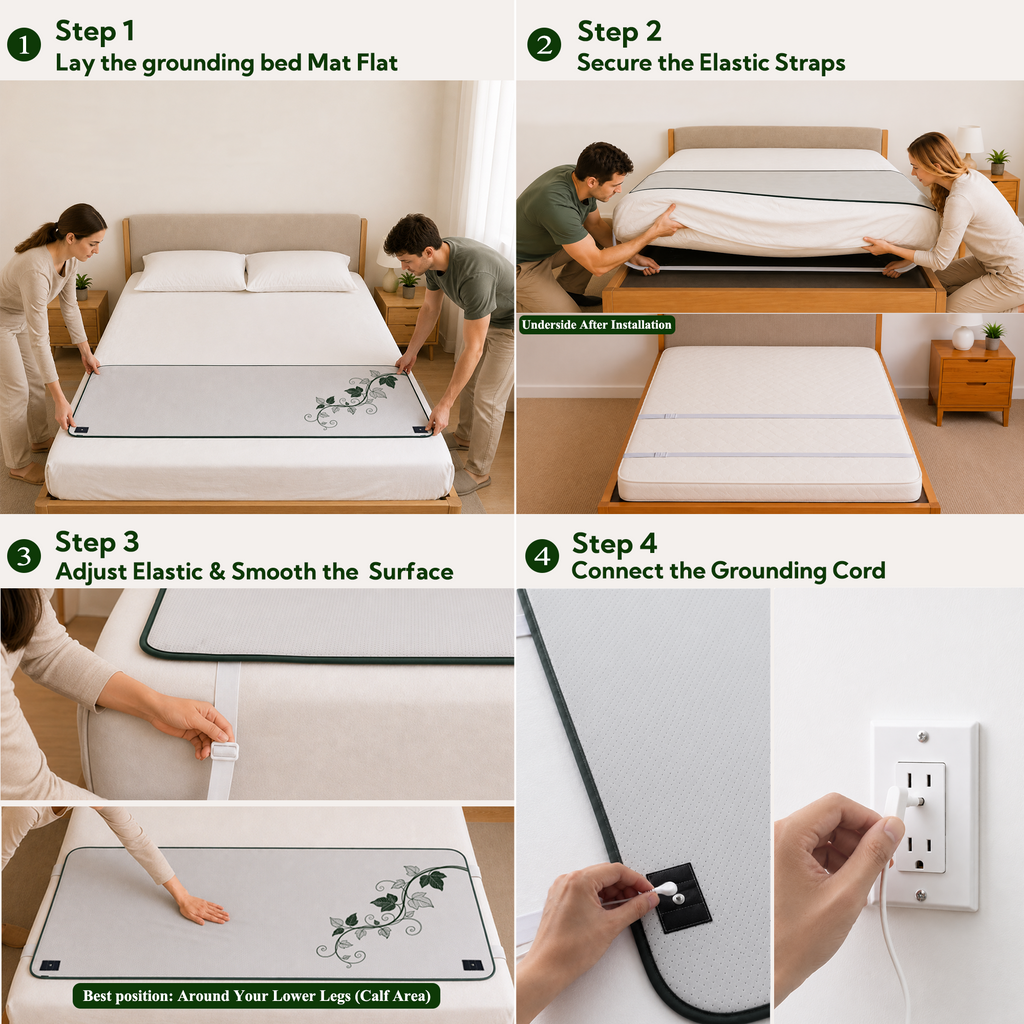 1 Step 1
Lay the grounding bed Mat Flat

2 Step 2
Secure the Elastic Straps

Underside After Installation

3 Step 3
Adjust Elastic & Smooth the Surface

Best position: Around Your Lower Legs (Calf Area)

4 Step 4
Connect the Grounding Cord