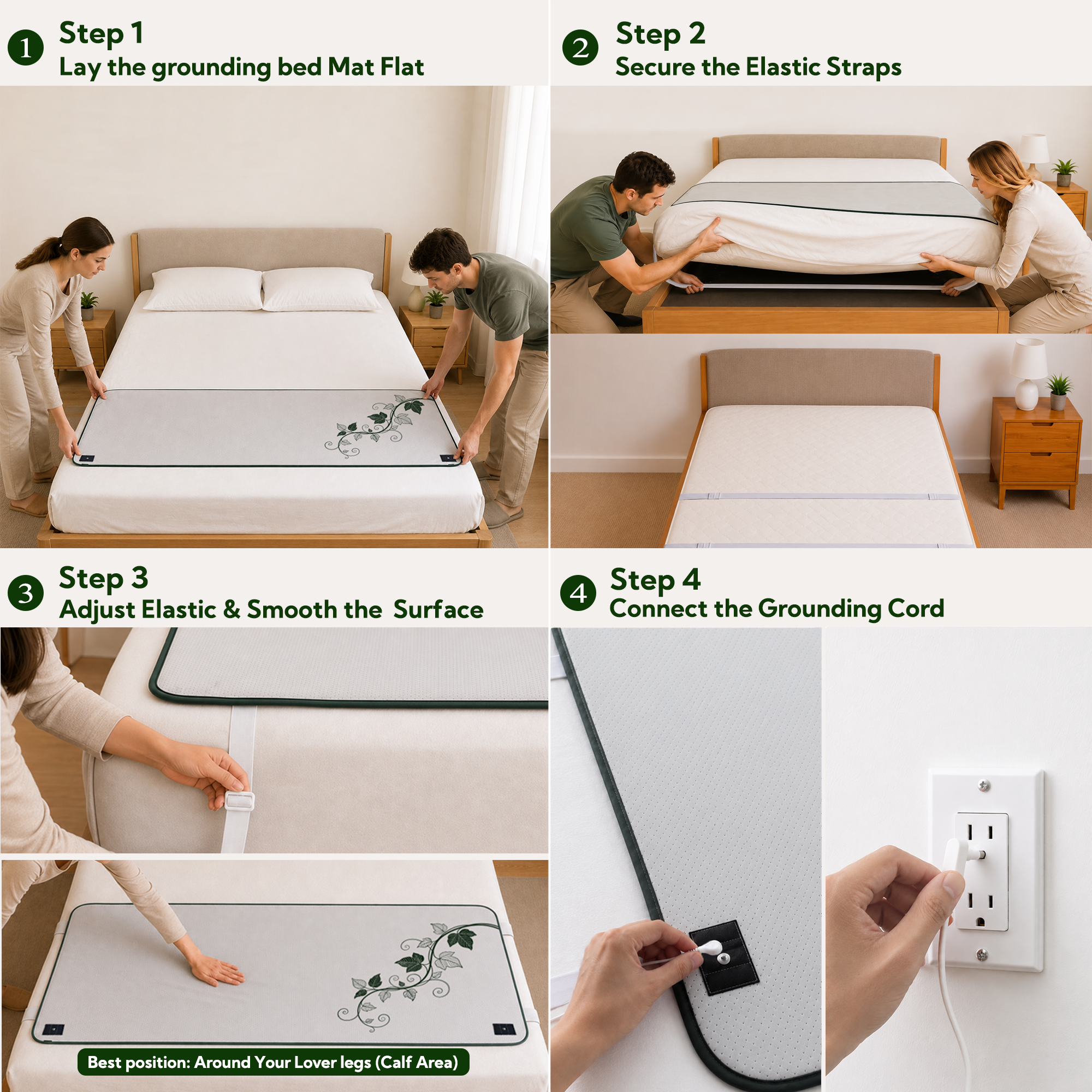 1 Step 1
Lay the grounding bed Mat Flat

2 Step 2
Secure the Elastic Straps

3 Step 3
Adjust Elastic & Smooth the Surface

Best position: Around Your Lover legs (Calf Area)

4 Step 4
Connect the Grounding Cord